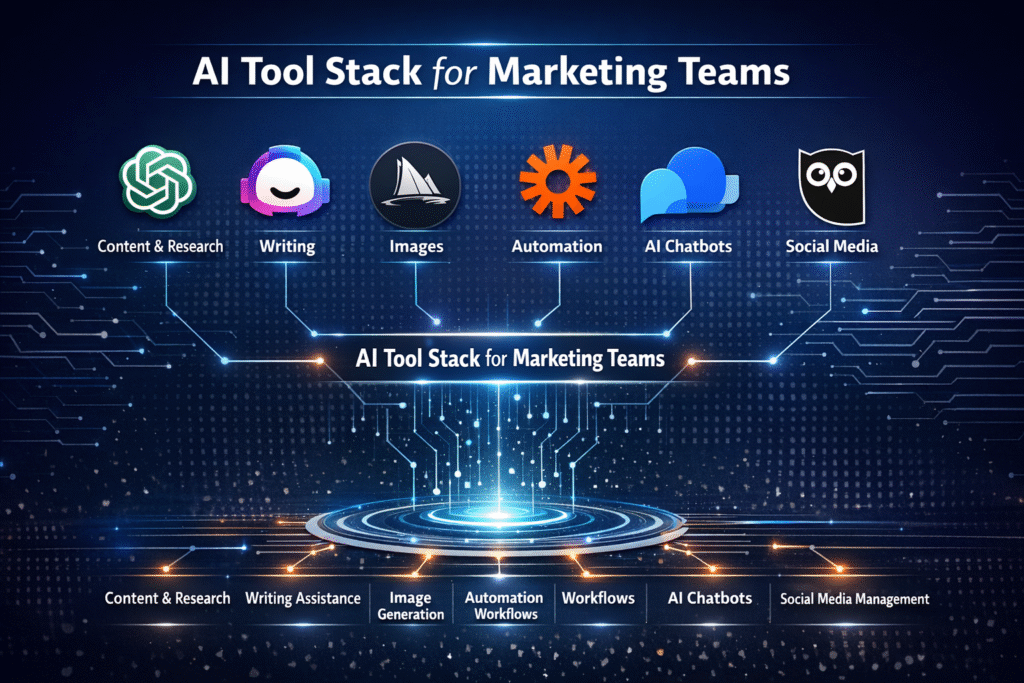 AI Tool Stack for Marketing Teams

Content & Research
Writing
Images
Automation
AI Chatbots
Social Media

AI Tool Stack for Marketing Teams

Content & Research
Writing Assistance
Image Generation
Automation Workflows
Workflows
AI Chatbots
Social Media Management